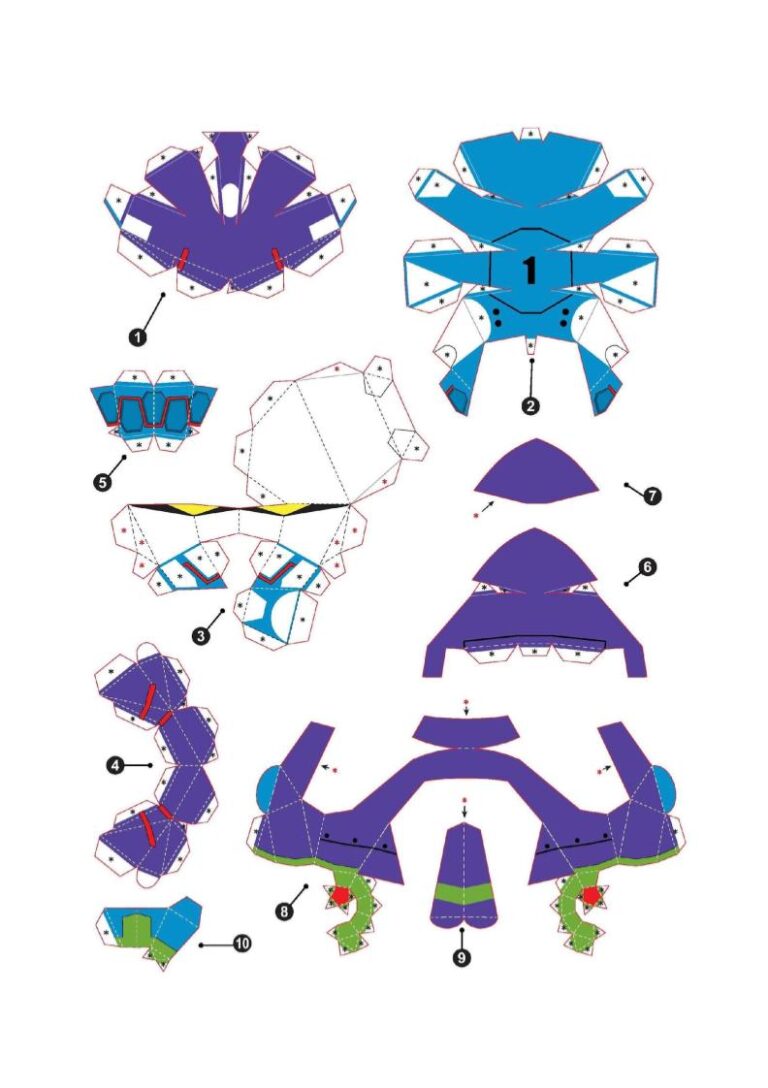 1

1

2

5

7

6

3

4

8

9

10